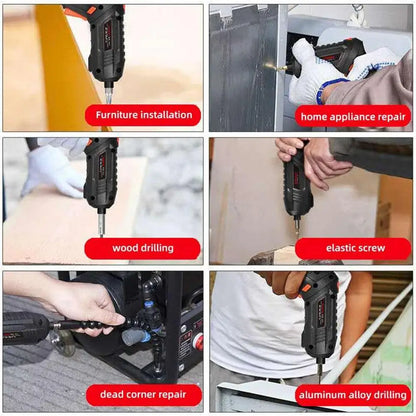 Furniture installation

home appliance repair

wood drilling

elastic screw

dead corner repair

aluminum alloy drilling