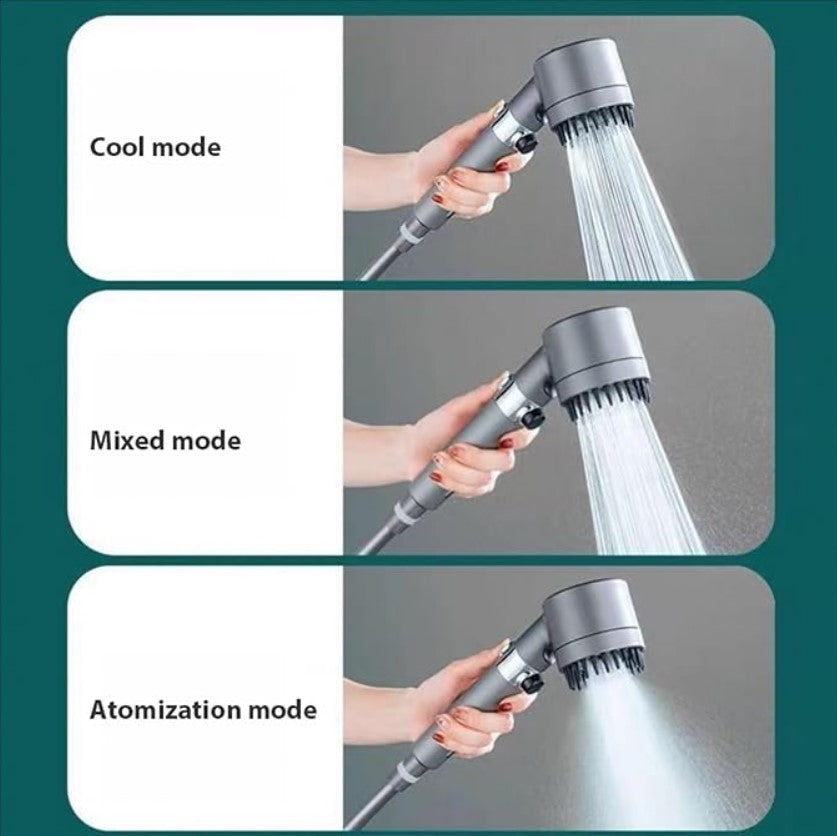 Cool mode

Mixed mode

Atomization mode